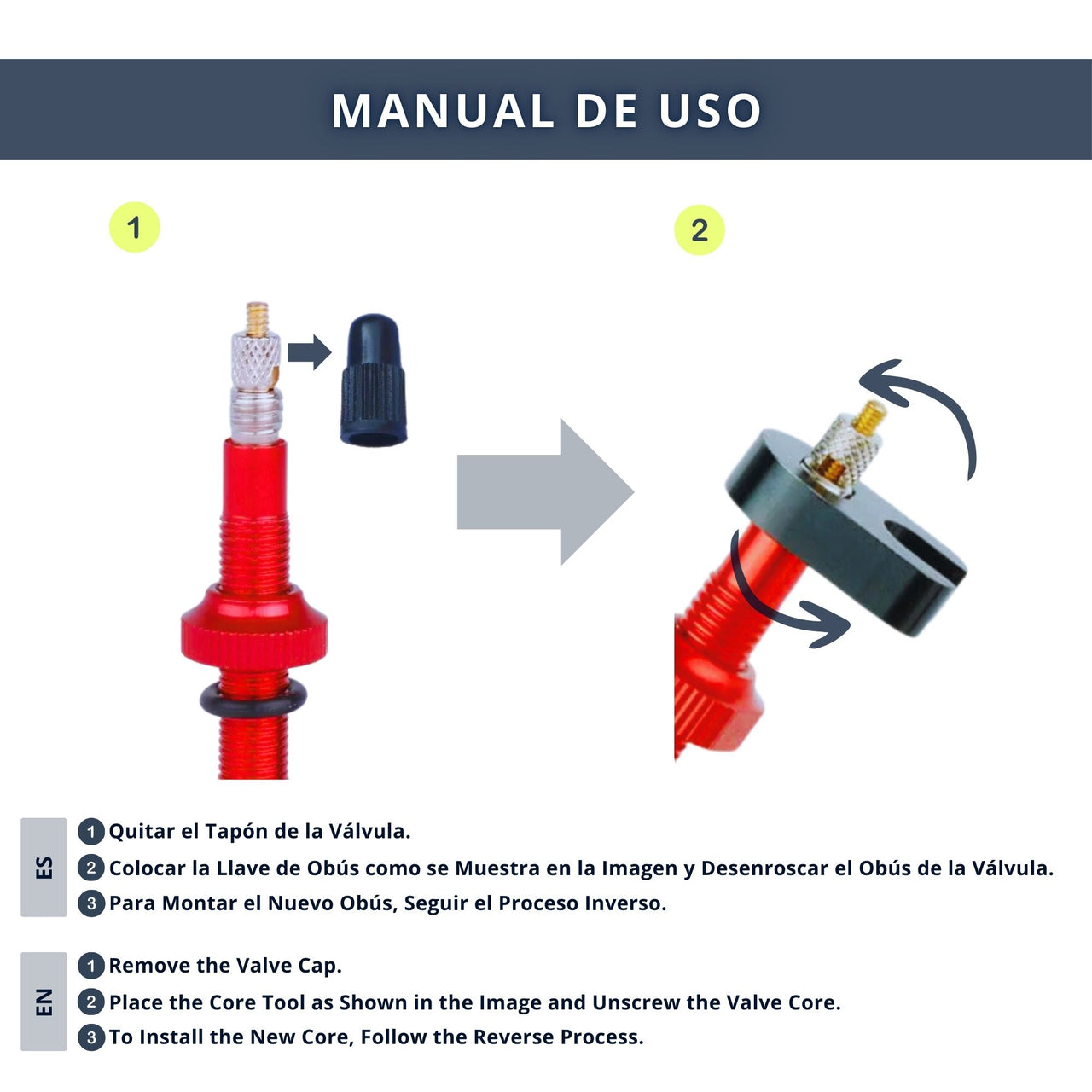 MANUAL DE USO

1

2

ES

1 Quitar el Tapón de la Válvula.

2 Colocar la Llave de Obús como se Muestra en la Imagen y Desenroscar el Obús de la Válvula.

3 Para Montar el Nuevo Obús, Seguir el Proceso Inverso.

EN

1 Remove the Valve Cap.

2 Place the Core Tool as Shown in the Image and Unscrew the Valve Core.

3 To Install the New Core, Follow the Reverse Process.