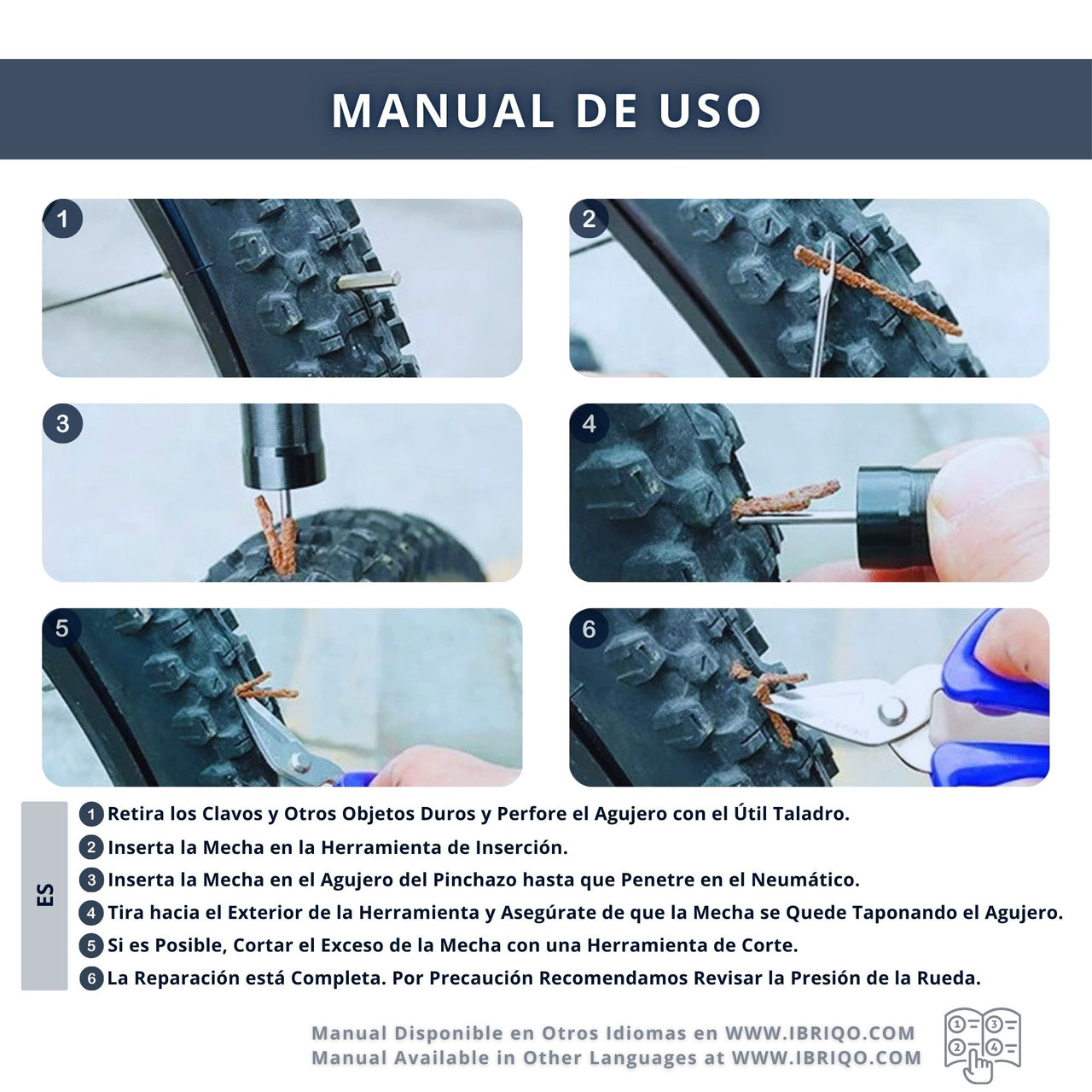 MANUAL DE USO

1

2

3

4

5

6

ES

1 Retira los Clavos y Otros Objetos Duros y Perfore el Agujero con el Útil Taladro.
2 Inserta la Mecha en la Herramienta de Inserción.
3 Inserta la Mecha en el Agujero del Pinchazo hasta que Penetre en el Neumático.
4 Tira hacia el Exterior de la Herramienta y Asegúrate de que la Mecha se Quede Taponando el Agujero.
5 Si es Posible, Cortar el Exceso de la Mecha con una Herramienta de Corte.
6 La Reparación está Completa. Por Precaución Recomendamos Revisar la Presión de la Rueda.

Manual Disponible en Otros Idiomas en WWW.IBRIQO.COM
Manual Available in Other Languages at WWW.IBRIQO.COM

1 3
2 4