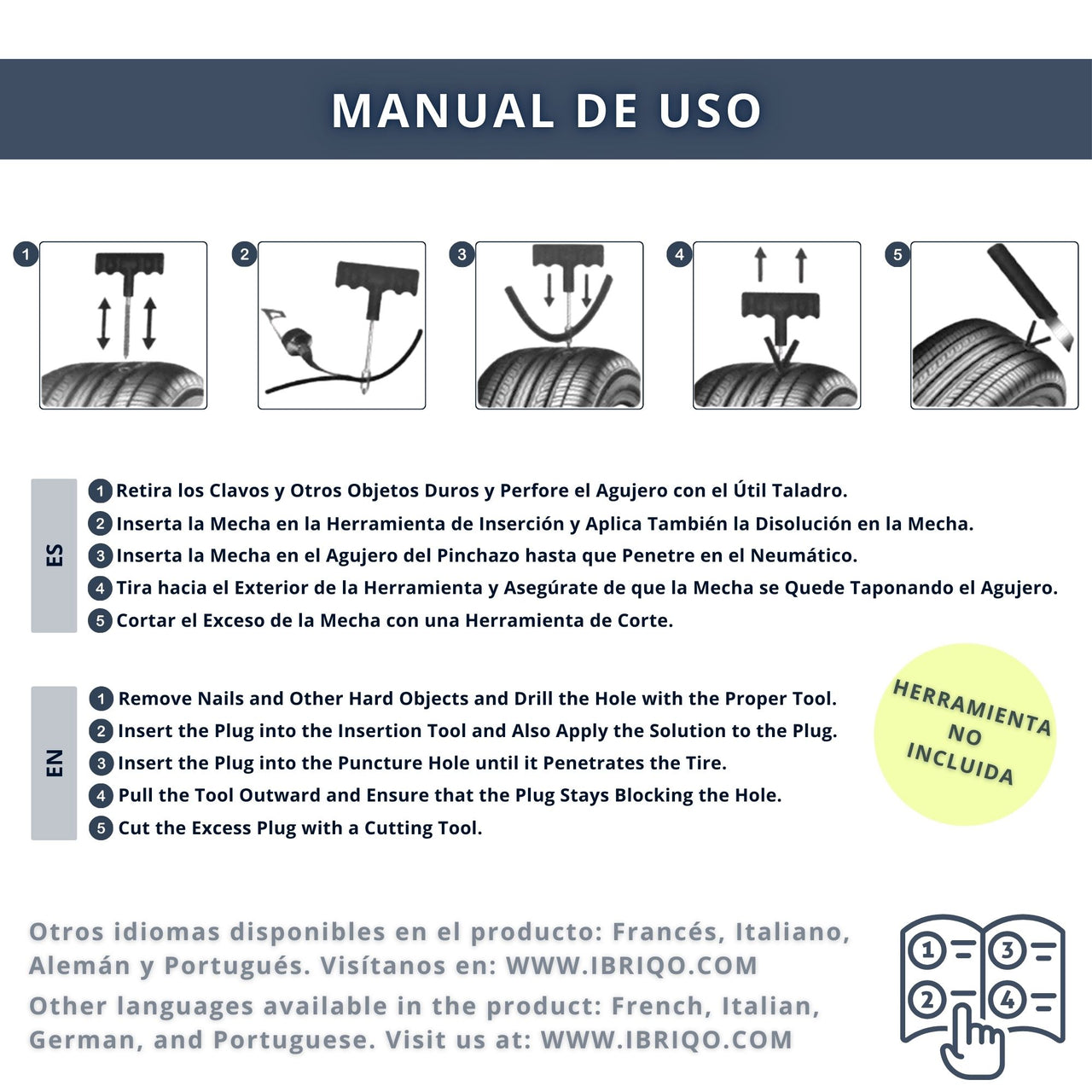 MANUAL DE USO

1 2 3 4 5

ES

1 Retira los Clavos y Otros Objetos Duros y Perfore el Agujero con el Útil Taladro.
2 Inserta la Mecha en la Herramienta de Inserción y Aplica También la Disolución en la Mecha.
3 Inserta la Mecha en el Agujero del Pinchazo hasta que Penetre en el Neumático.
4 Tira hacia el Exterior de la Herramienta y Asegúrate de que la Mecha se Quede Taponando el Agujero.
5 Cortar el Exceso de la Mecha con una Herramienta de Corte.

EN

1 Remove Nails and Other Hard Objects and Drill the Hole with the Proper Tool.
2 Insert the Plug into the Insertion Tool and Also Apply the Solution to the Plug.
3 Insert the Plug into the Puncture Hole until it Penetrates the Tire.
4 Pull the Tool Outward and Ensure that the Plug Stays Blocking the Hole.
5 Cut the Excess Plug with a Cutting Tool.

HERRAMIENTA NO INCLUIDA

Otros idiomas disponibles en el producto: Francés, Italiano, Alemán y Portugués. Visítanos en: WWW.IBRIQO.COM

Other languages available in the product: French, Italian, German, and Portuguese. Visit us at: WWW.IBRIQO.COM

1 3 2 4