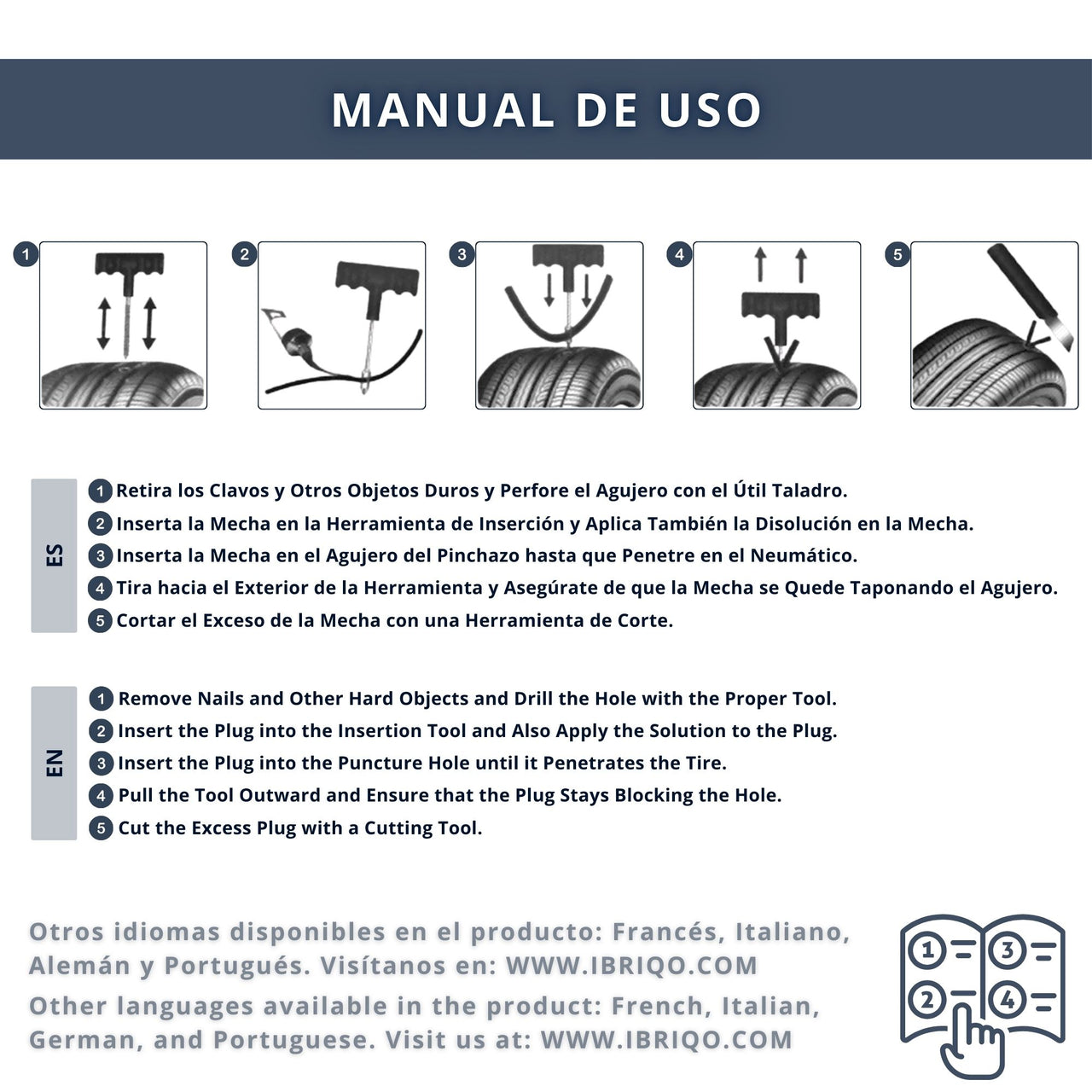 MANUAL DE USO

1 2 3 4 5

ES

1 Retira los Clavos y Otros Objetos Duros y Perfore el Agujero con el Útil Taladro.
2 Inserta la Mecha en la Herramienta de Inserción y Aplica También la Disolución en la Mecha.
3 Inserta la Mecha en el Agujero del Pinchazo hasta que Penetre en el Neumático.
4 Tira hacia el Exterior de la Herramienta y Asegúrate de que la Mecha se Quede Taponando el Agujero.
5 Cortar el Exceso de la Mecha con una Herramienta de Corte.

EN

1 Remove Nails and Other Hard Objects and Drill the Hole with the Proper Tool.
2 Insert the Plug into the Insertion Tool and Also Apply the Solution to the Plug.
3 Insert the Plug into the Puncture Hole until it Penetrates the Tire.
4 Pull the Tool Outward and Ensure that the Plug Stays Blocking the Hole.
5 Cut the Excess Plug with a Cutting Tool.

Otros idiomas disponibles en el producto: Francés, Italiano, Alemán y Portugués. Visítanos en: WWW.IBRIQO.COM

Other languages available in the product: French, Italian, German, and Portuguese. Visit us at: WWW.IBRIQO.COM

1 3 2 4