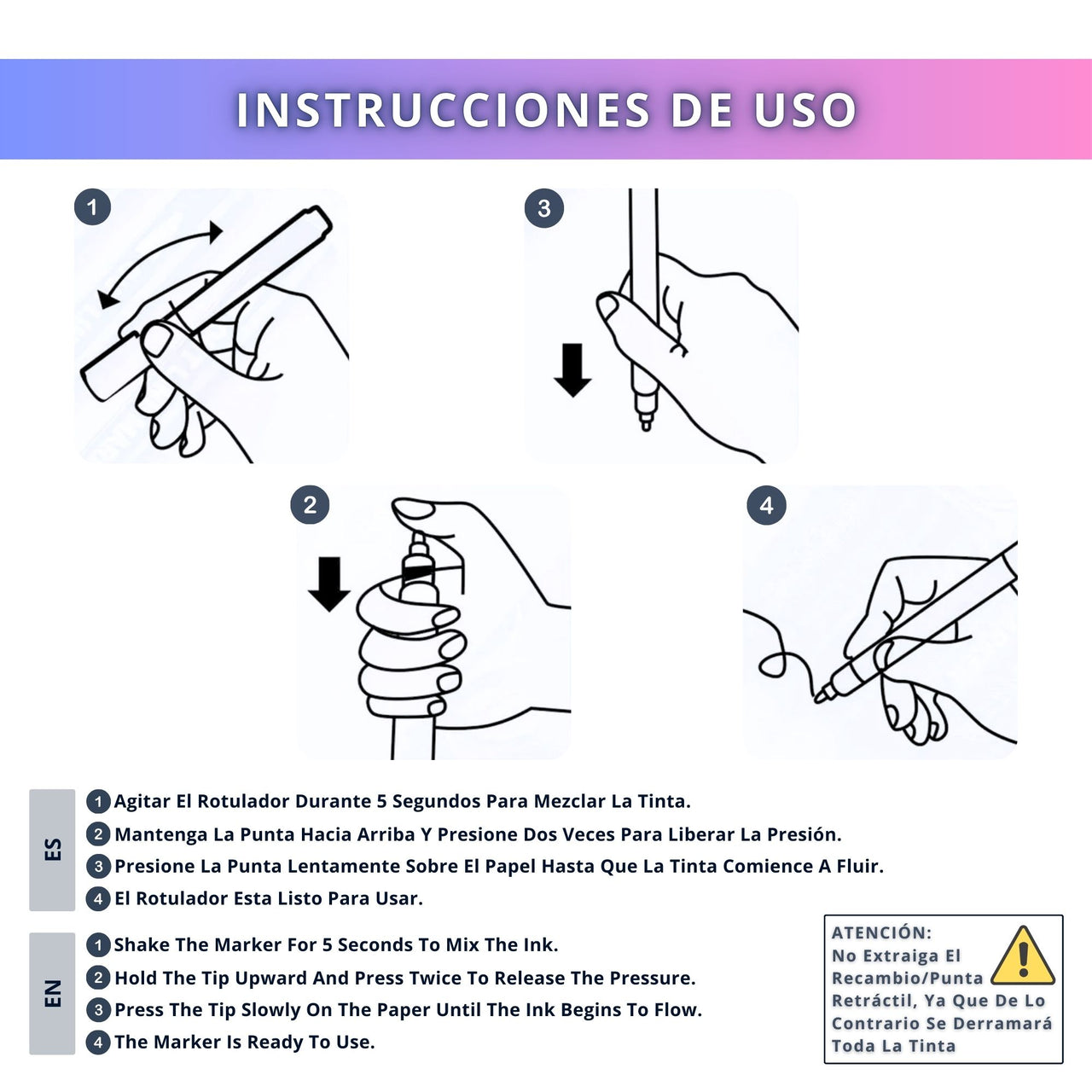 INSTRUCCIONES DE USO

1

3

2

4

ES

1 Agitar El Rotulador Durante 5 Segundos Para Mezclar La Tinta.
2 Mantenga La Punta Hacia Arriba Y Presione Dos Veces Para Liberar La Presión.
3 Presione La Punta Lentamente Sobre El Papel Hasta Que La Tinta Comience A Fluir.
4 El Rotulador Esta Listo Para Usar.

EN

1 Shake The Marker For 5 Seconds To Mix The Ink.
2 Hold The Tip Upward And Press Twice To Release The Pressure.
3 Press The Tip Slowly On The Paper Until The Ink Begins To Flow.
4 The Marker Is Ready To Use.

ATENCIÓN:
No Extraiga El Recambio/Punta Retráctil, Ya Que De Lo Contrario Se Derramará Toda La Tinta